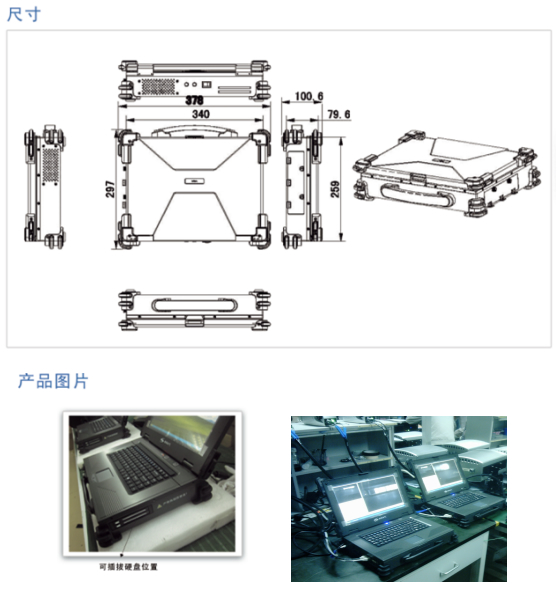 尺寸

378

340

100.6

79.6

297

259

产品图片

可插拔硬盘位置